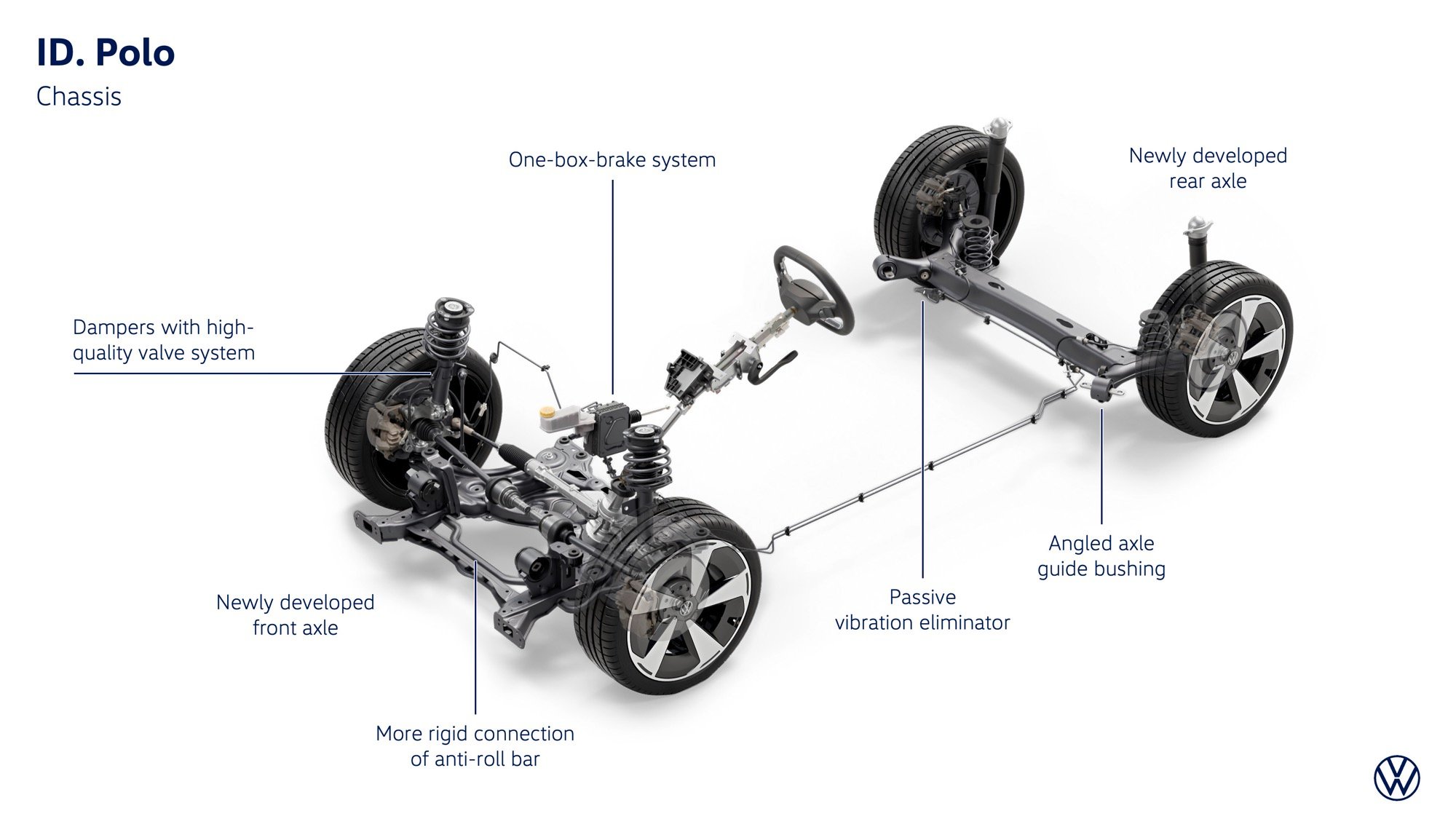 ID. Polo
Chassis

One-box-brake system

Newly developed rear axle

Dampers with high-quality valve system

Angled axle guide bushing

Passive vibration eliminator

Newly developed front axle

More rigid connection of anti-roll bar